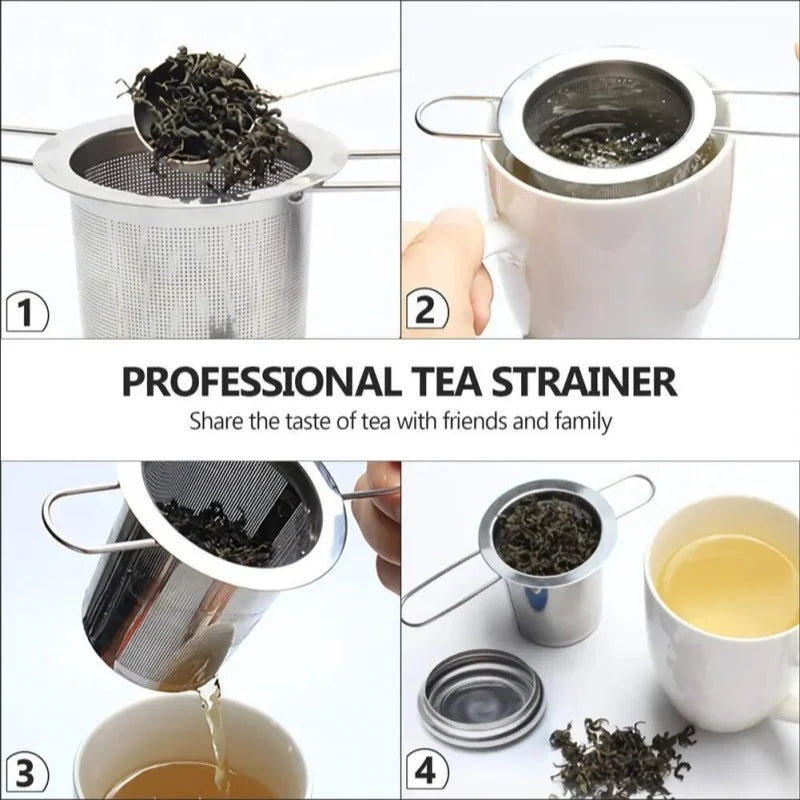 1

2

PROFESSIONAL TEA STRAINER
Share the taste of tea with friends and family

3

4